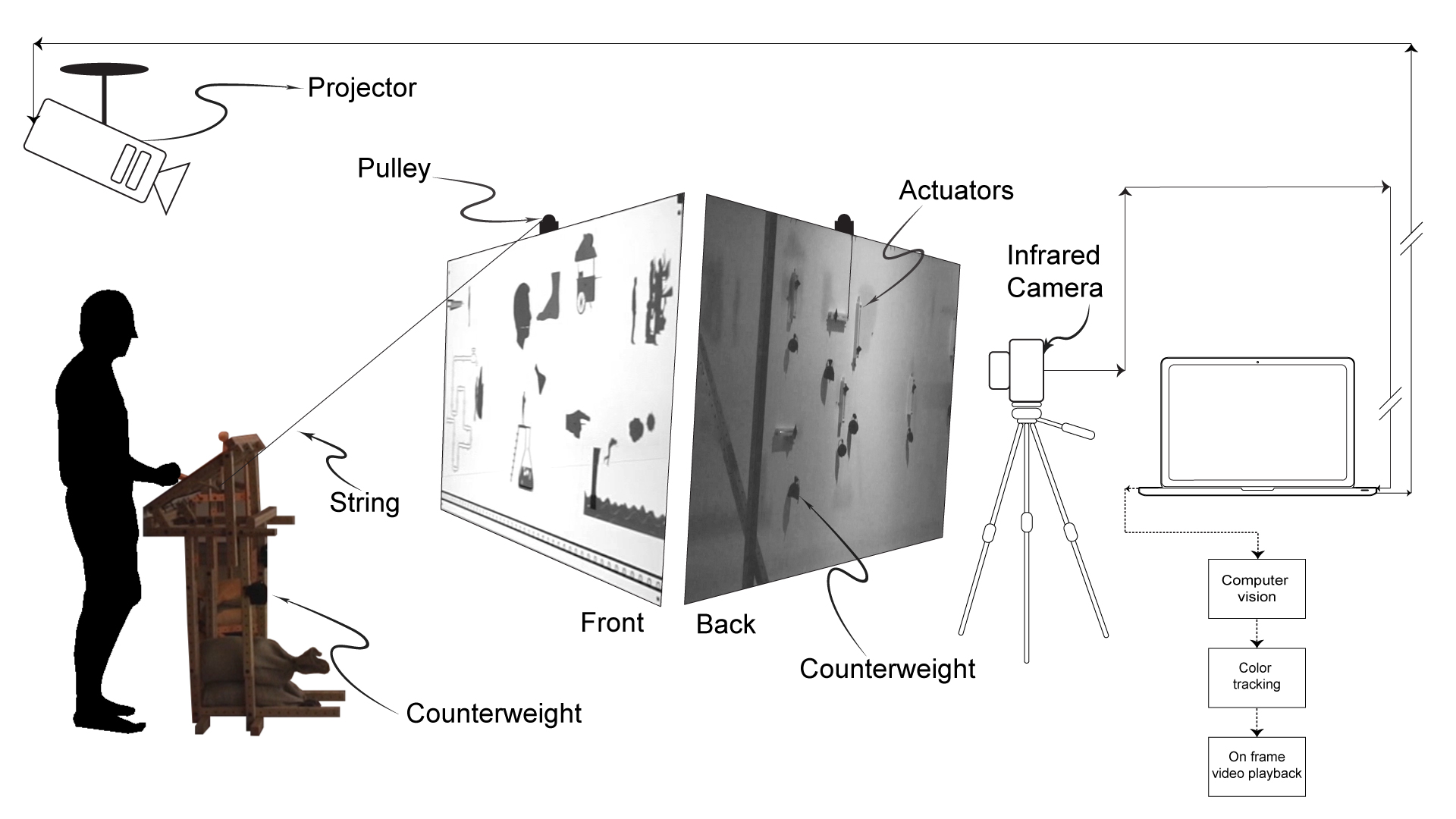 Projector

Pulley

Actuators

Infrared Camera

String

Front

Back

Counterweight

Counterweight

Computer vision

Color tracking

On frame video playback